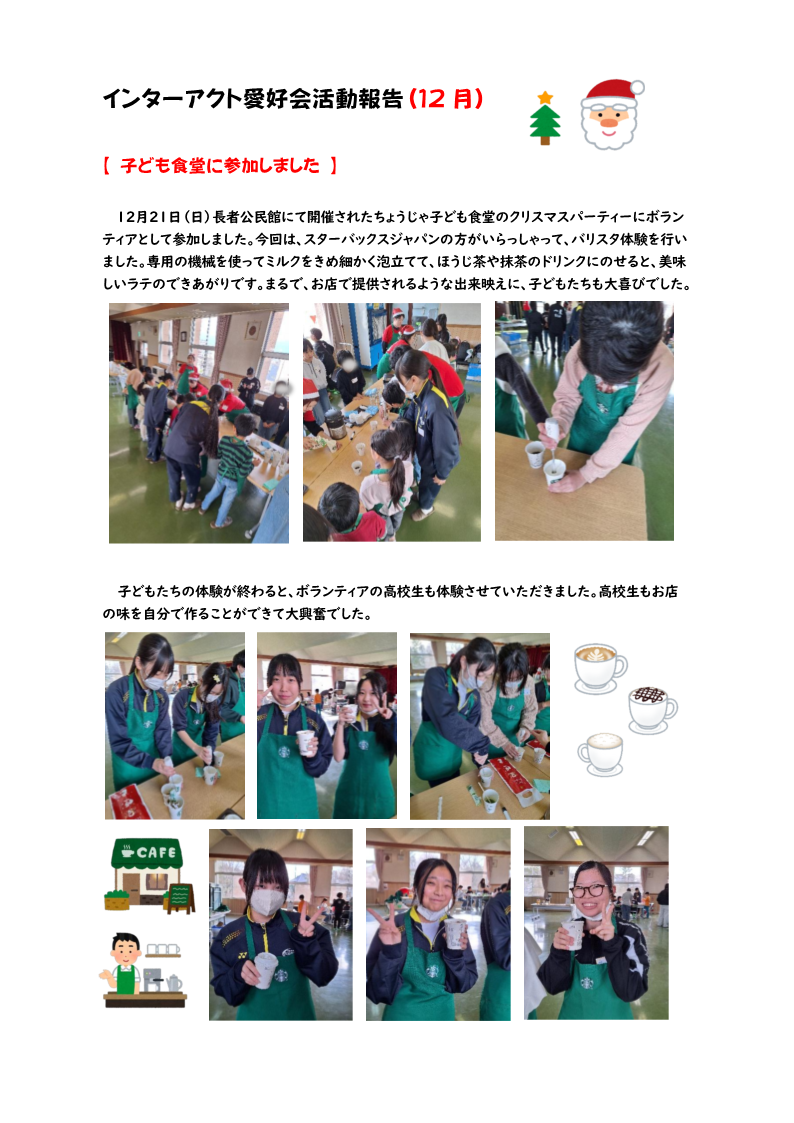 インターアクト愛好会活動報告（12 月）

【 子ども食堂に参加しました 】

12月21日（日）長者公民館にて開催されたちょうじゃ子ども食堂のクリスマスパーティーにボランティアとして参加しました。今回は、スターバックスジャパンの方がいらっしゃって、バリスタ体験を行いました。専用の機械を使ってミルクをきめ細かく泡立てて、ほうじ茶や抹茶のドリンクにのせると、美味しいラテのできあがりです。まるで、お店で提供されるような出来映えに、子どもたちも大喜びでした。

子どもたちの体験が終わると、ボランティアの高校生も体験させていただきました。高校生もお店の味を自分で作ることができて大興奮でした。

CAFE